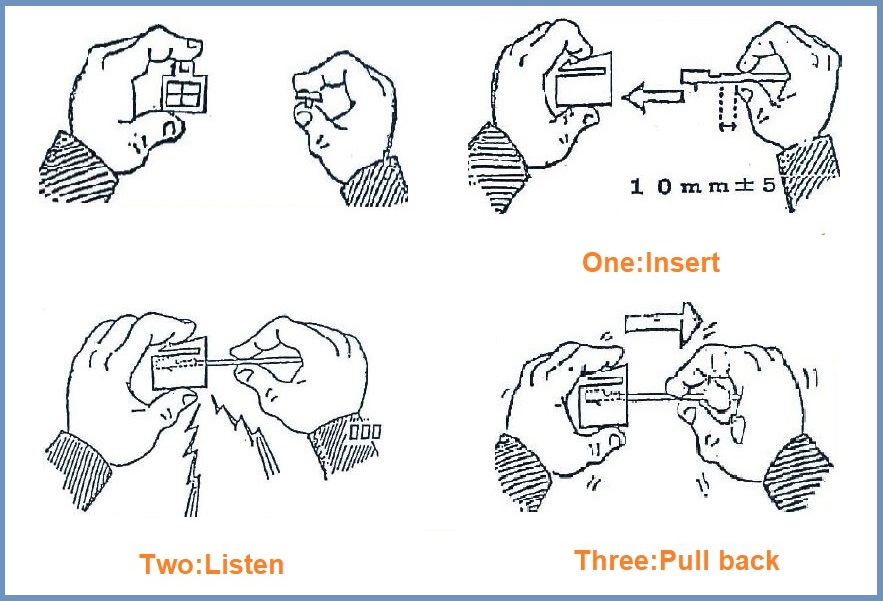 10mm±5

One:Insert

Two:Listen

Three:Pull back