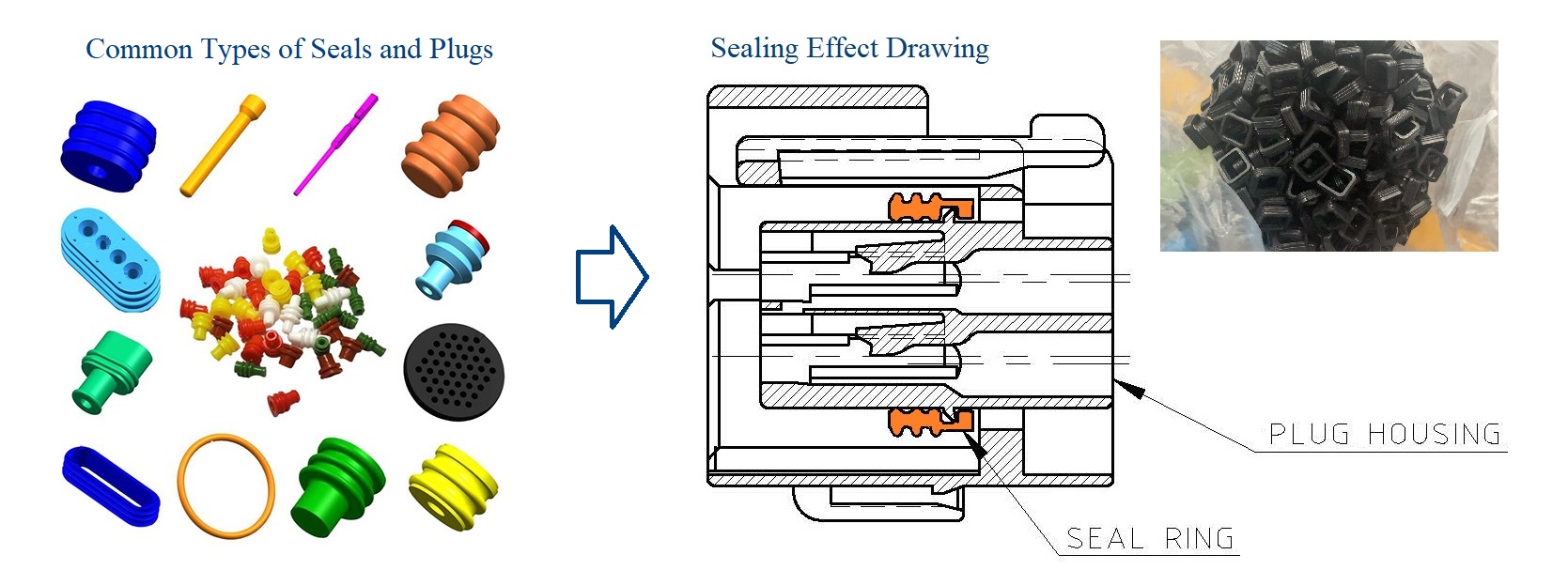 Common Types of Seals and Plugs

Sealing Effect Drawing

PLUG HOUSING

SEAL RING