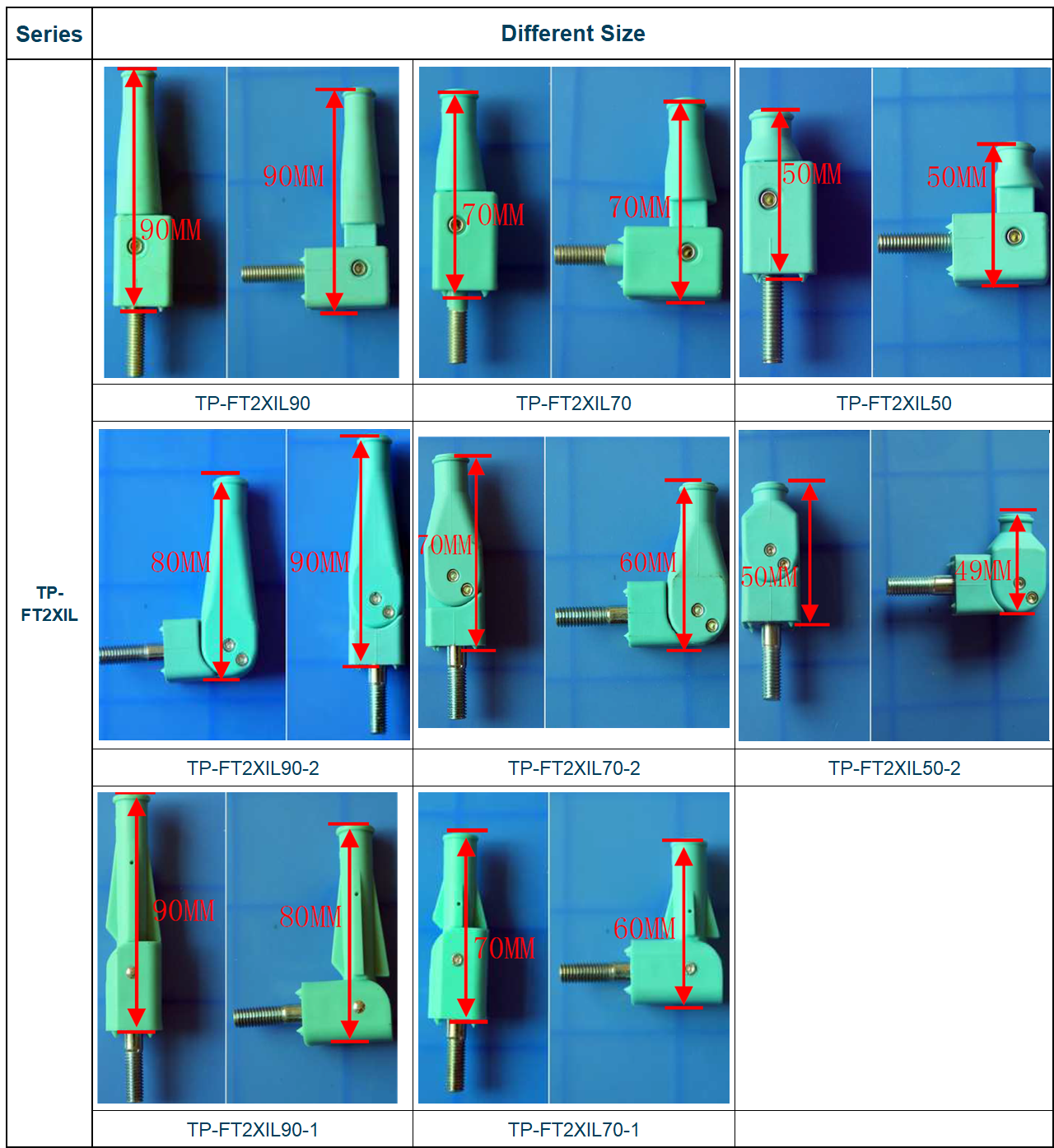 | Series | Different Size | | |
|---|---|---|---|
| TP-FT2XIL | 90MM 90MM | 70MM 70MM | 50MM 50MM |
| | TP-FT2XIL90 | TP-FT2XIL70 | TP-FT2XIL50 |
| | 80MM 90MM | 70MM 60MM | 50MM 49MM |
| | TP-FT2XIL90-2 | TP-FT2XIL70-2 | TP-FT2XIL50-2 |
| | 90MM 80MM | 70MM 60MM | |
| | TP-FT2XIL90-1 | TP-FT2XIL70-1 | |